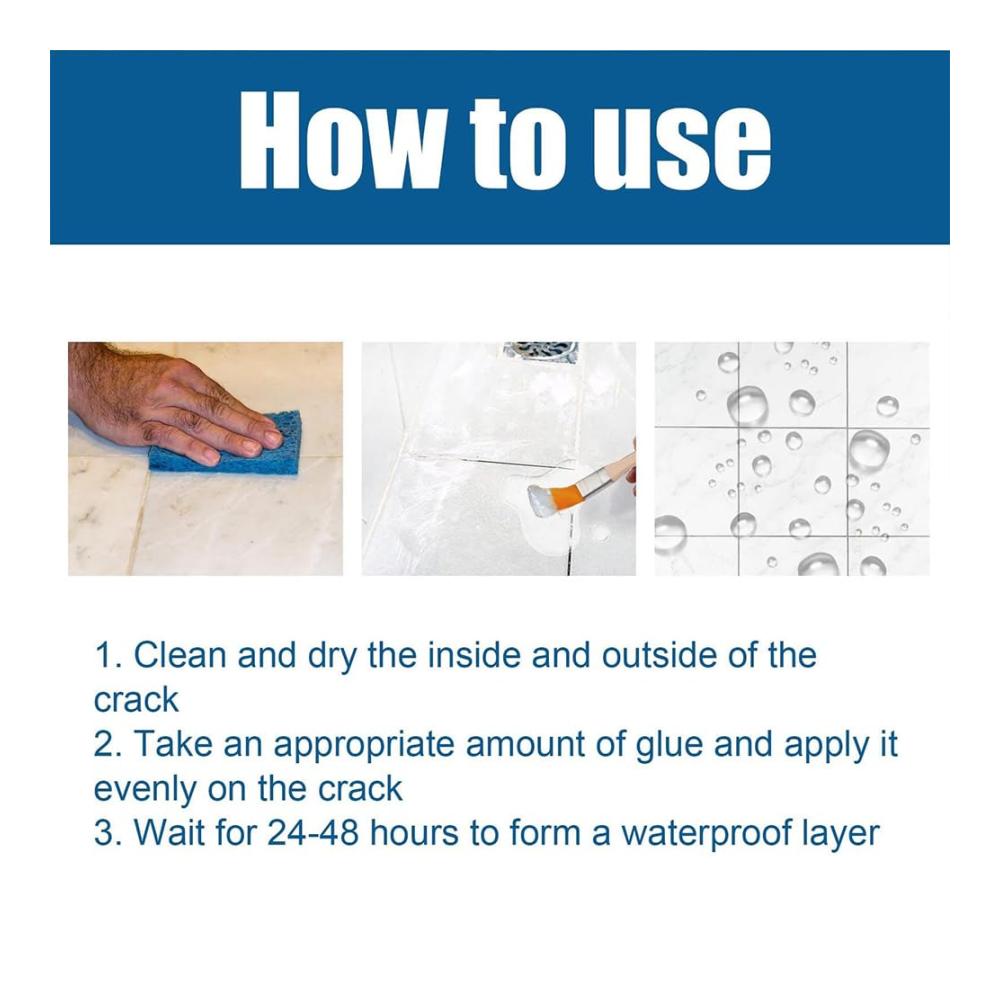 How to use

1. Clean and dry the inside and outside of the crack
2. Take an appropriate amount of glue and apply it evenly on the crack
3. Wait for 24-48 hours to form a waterproof layer