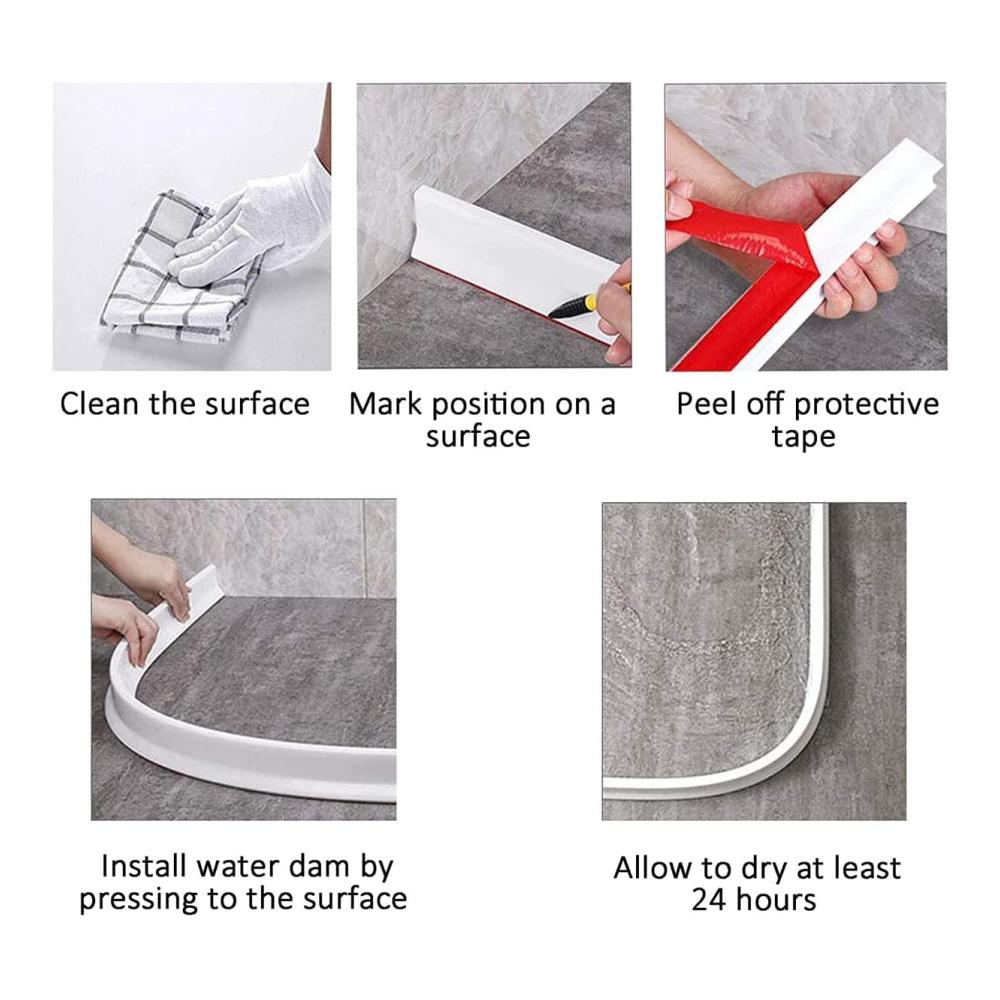 Clean the surface

Mark position on a surface

Peel off protective tape

Install water dam by pressing to the surface

Allow to dry at least 24 hours