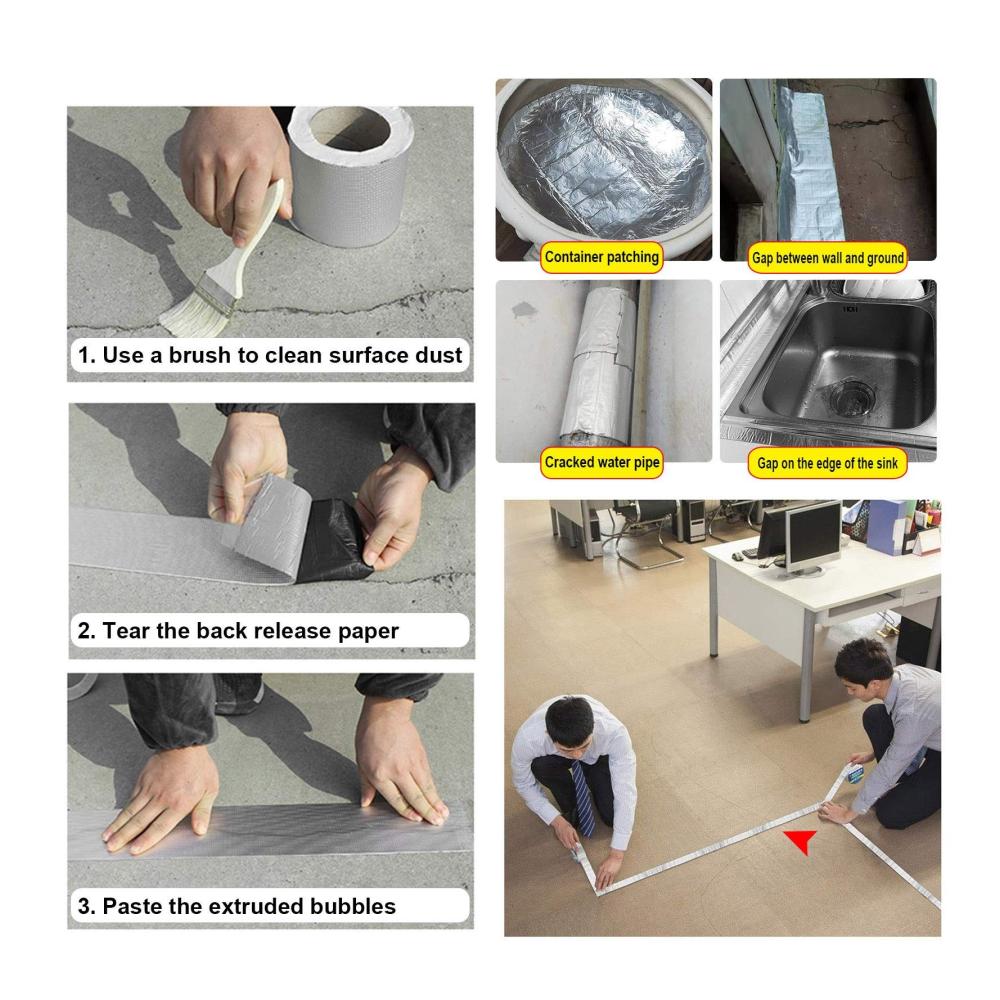 1. Use a brush to clean surface dust

2. Tear the back release paper

3. Paste the extruded bubbles

Container patching

Gap between wall and ground

Cracked water pipe

Gap on the edge of the sink