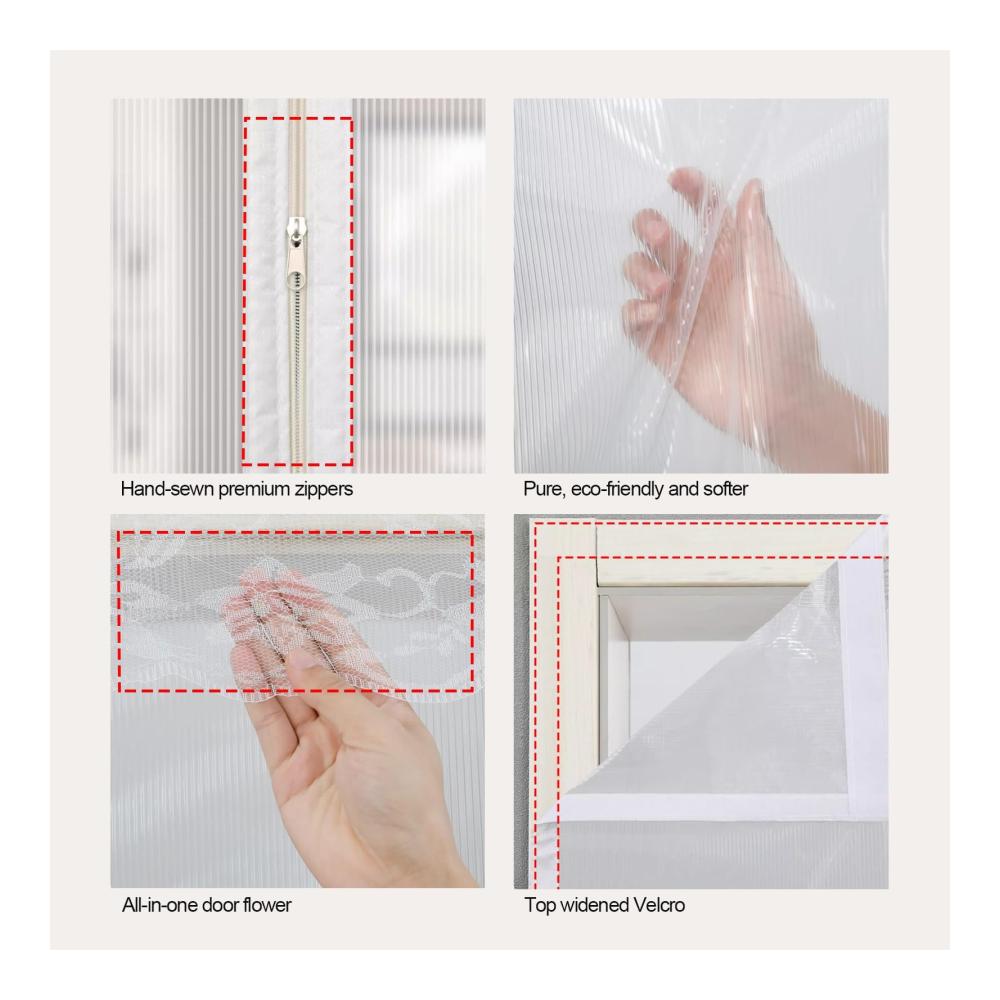 Hand-sewn premium zippers

Pure, eco-friendly and softer

All-in-one door flower

Top widened Velcro