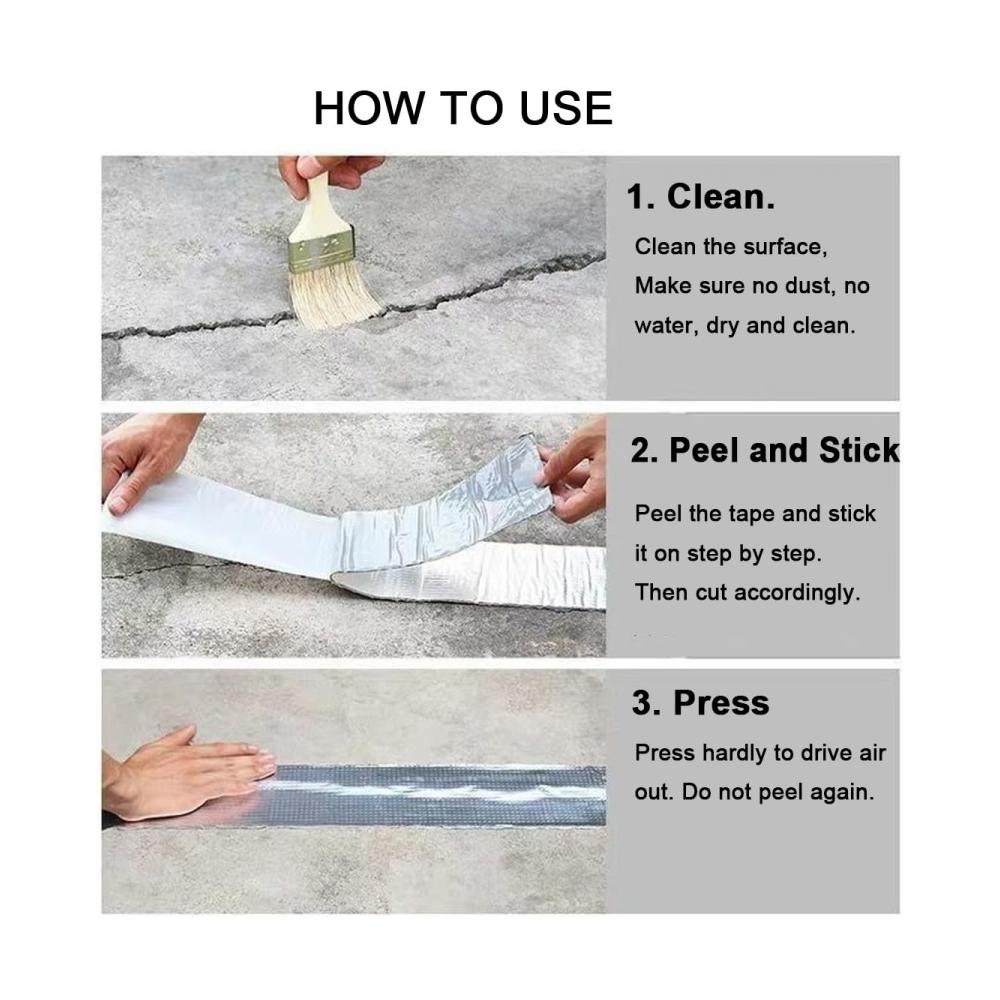 HOW TO USE

1. Clean.

Clean the surface, Make sure no dust, no water, dry and clean.

2. Peel and Stick

Peel the tape and stick it on step by step. Then cut accordingly.

3. Press

Press hardly to drive air out. Do not peel again.