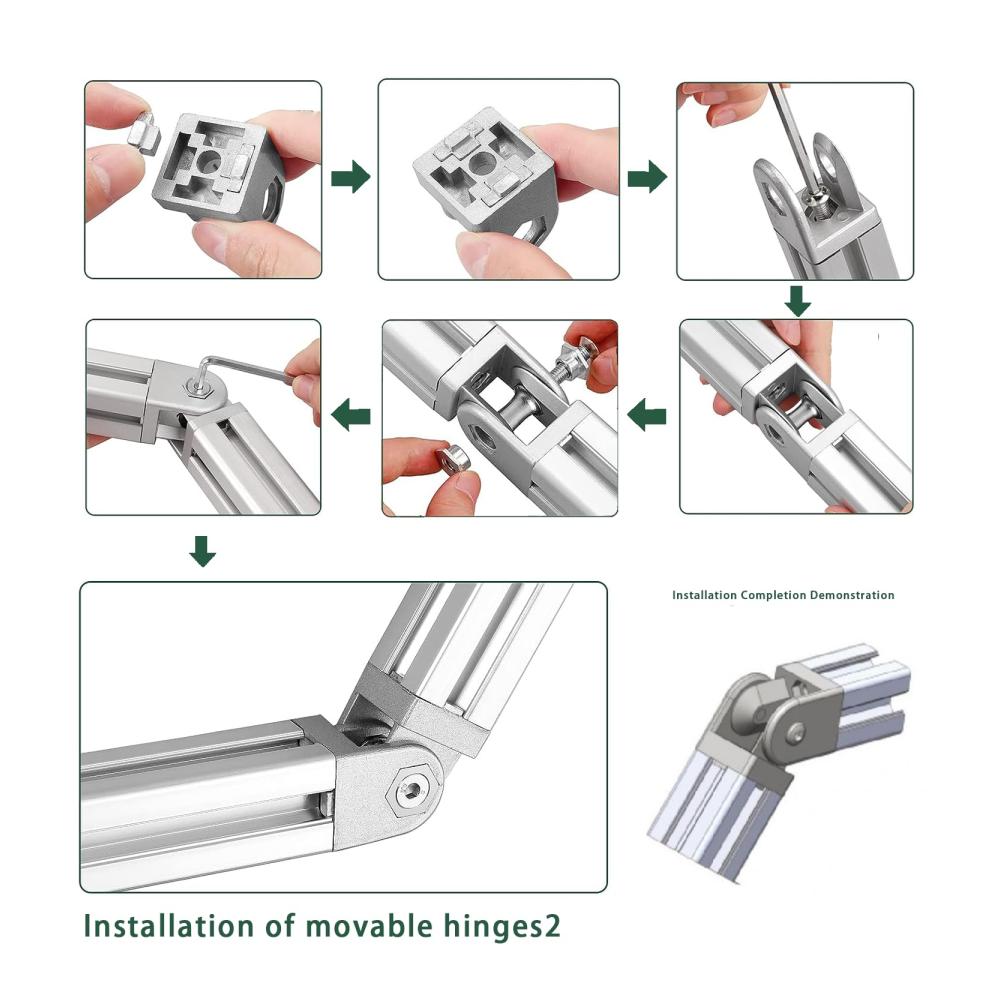 Installation Completion Demonstration

Installation of movable hinges2