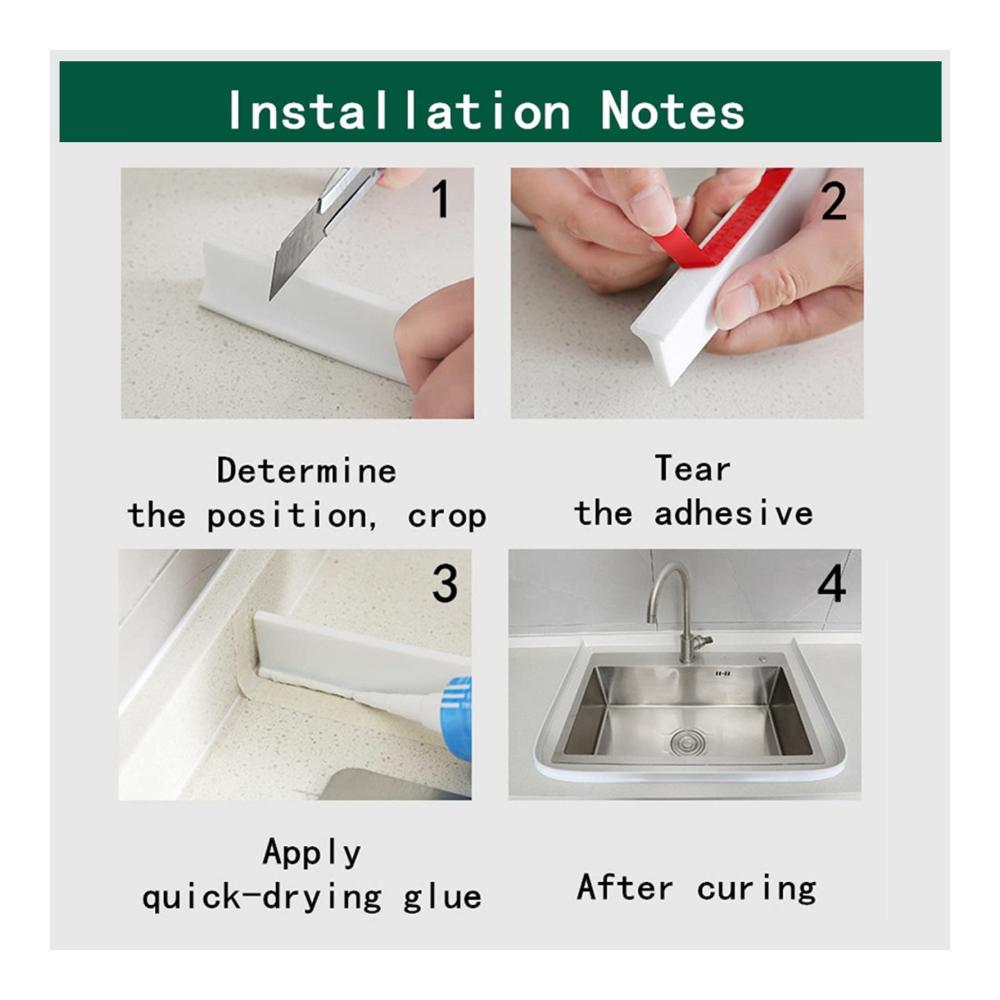 Installation Notes

1

Determine the position, crop

2

Tear the adhesive

3

Apply quick-drying glue

4

After curing