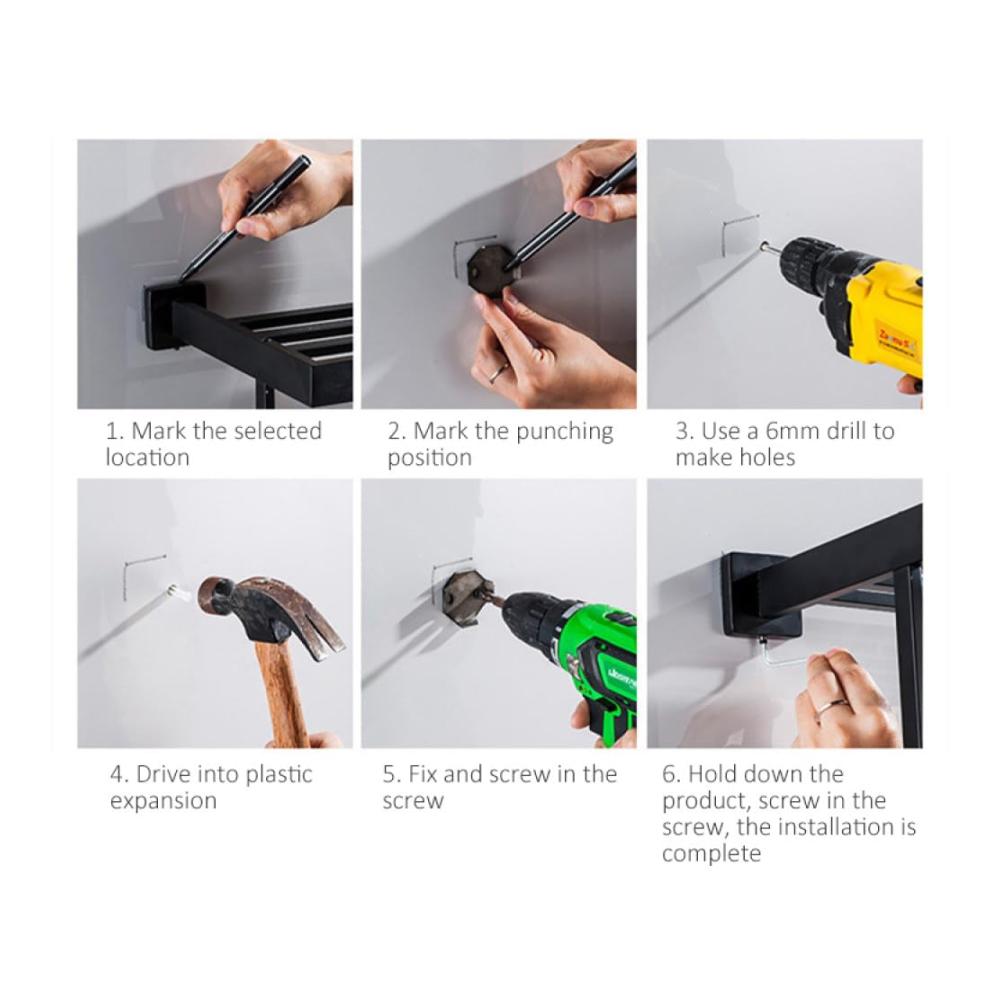 1. Mark the selected location

2. Mark the punching position

3. Use a 6mm drill to make holes

4. Drive into plastic expansion

5. Fix and screw in the screw

6. Hold down the product, screw in the screw, the installation is complete