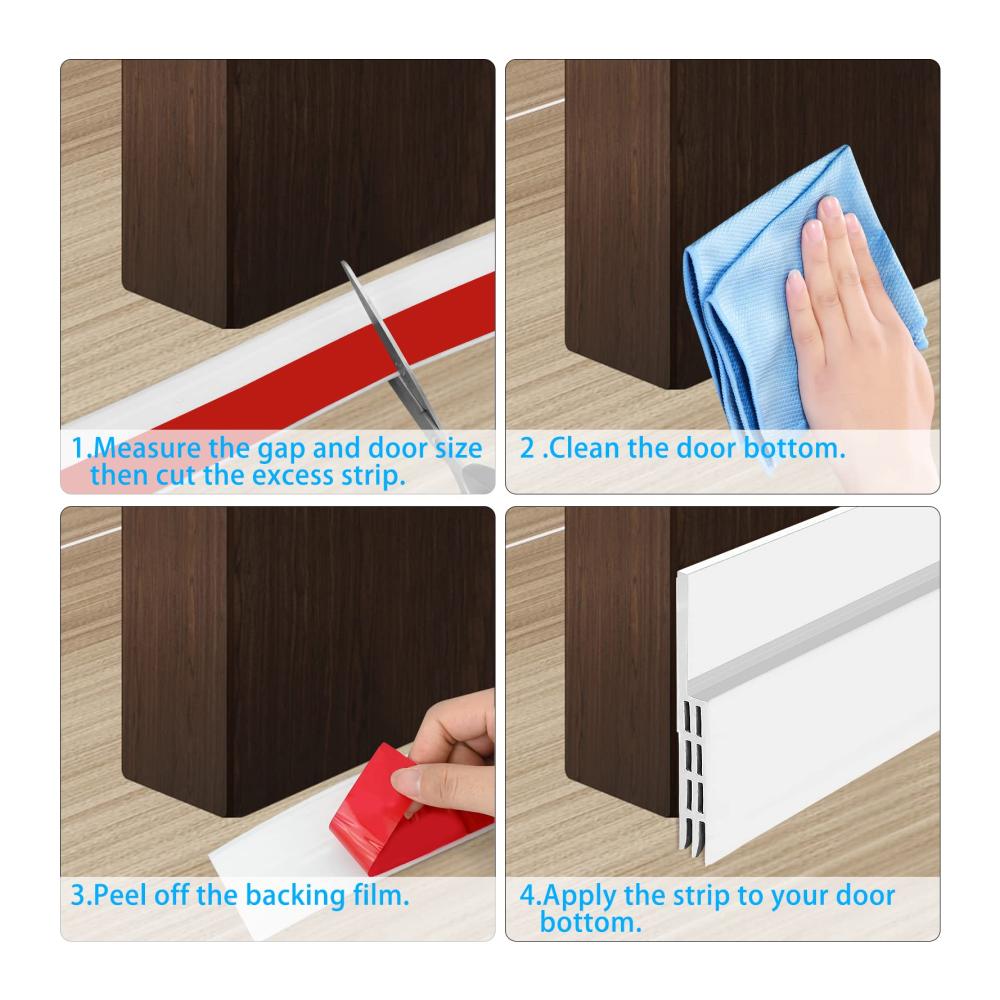 1.Measure the gap and door size then cut the excess strip.

2 .Clean the door bottom.

3.Peel off the backing film.

4.Apply the strip to your door bottom.