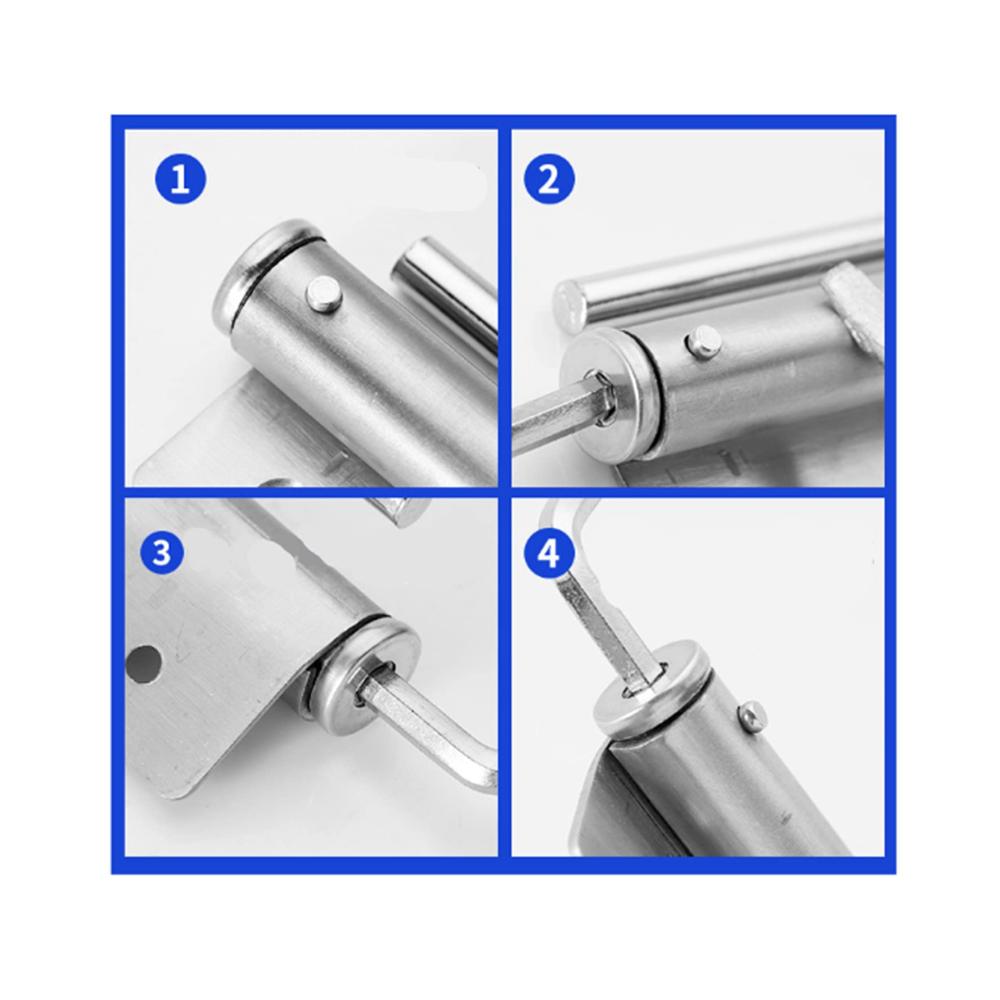 1
2
3
4