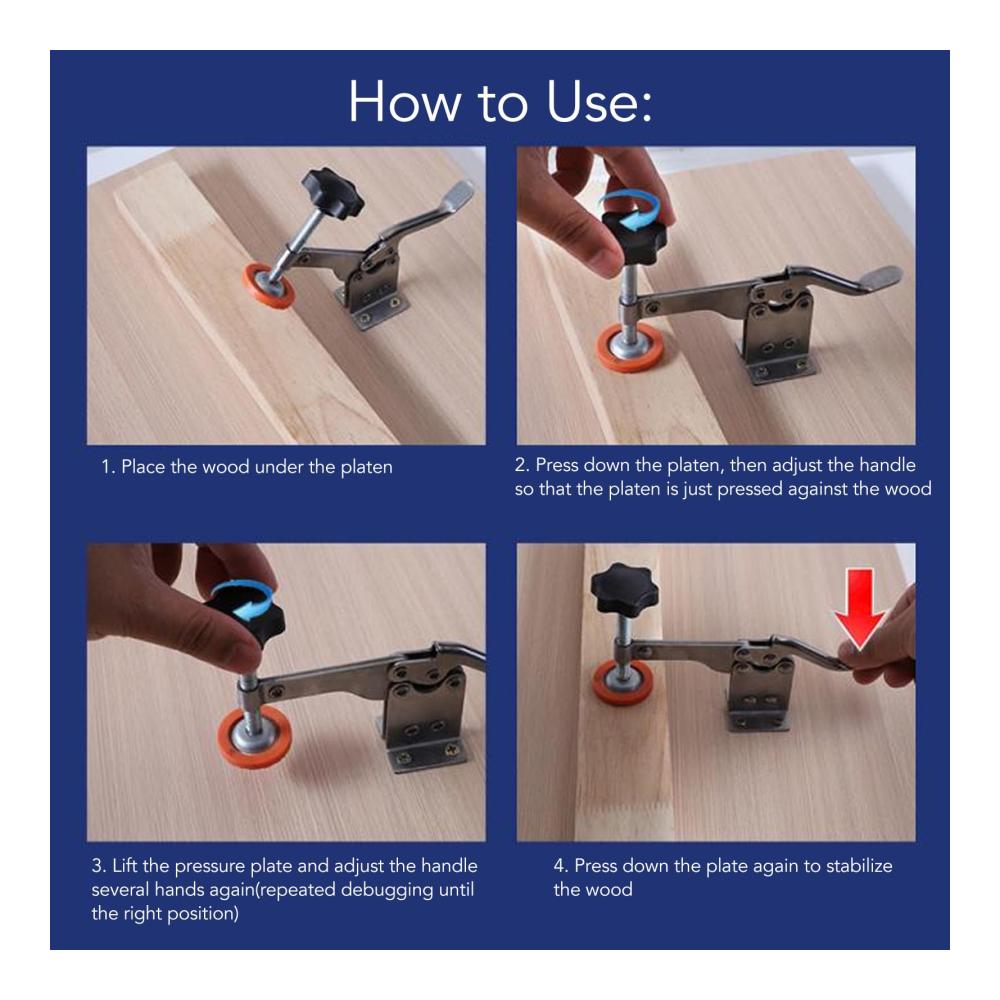 How to Use:

1. Place the wood under the platen

2. Press down the platen, then adjust the handle so that the platen is just pressed against the wood

3. Lift the pressure plate and adjust the handle several hands again(repeated debugging until the right position)

4. Press down the plate again to stabilize the wood