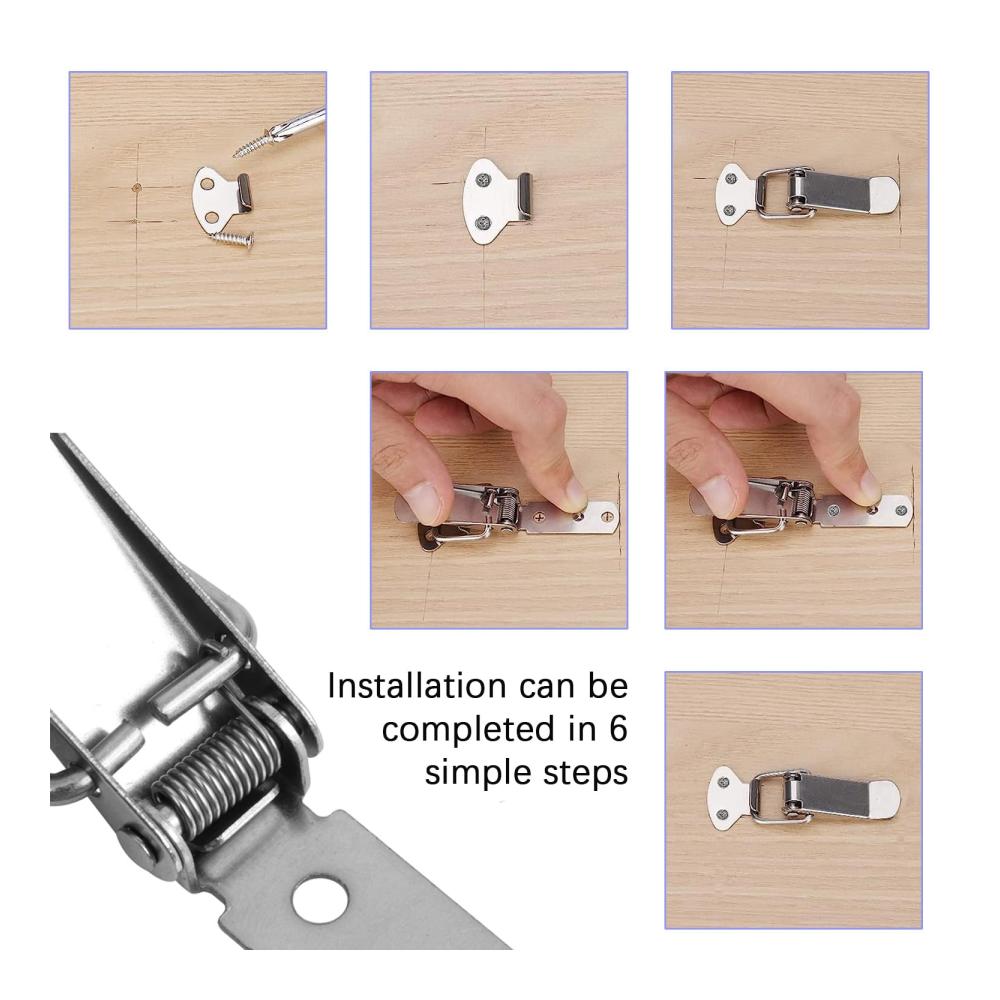 Installation can be completed in 6 simple steps