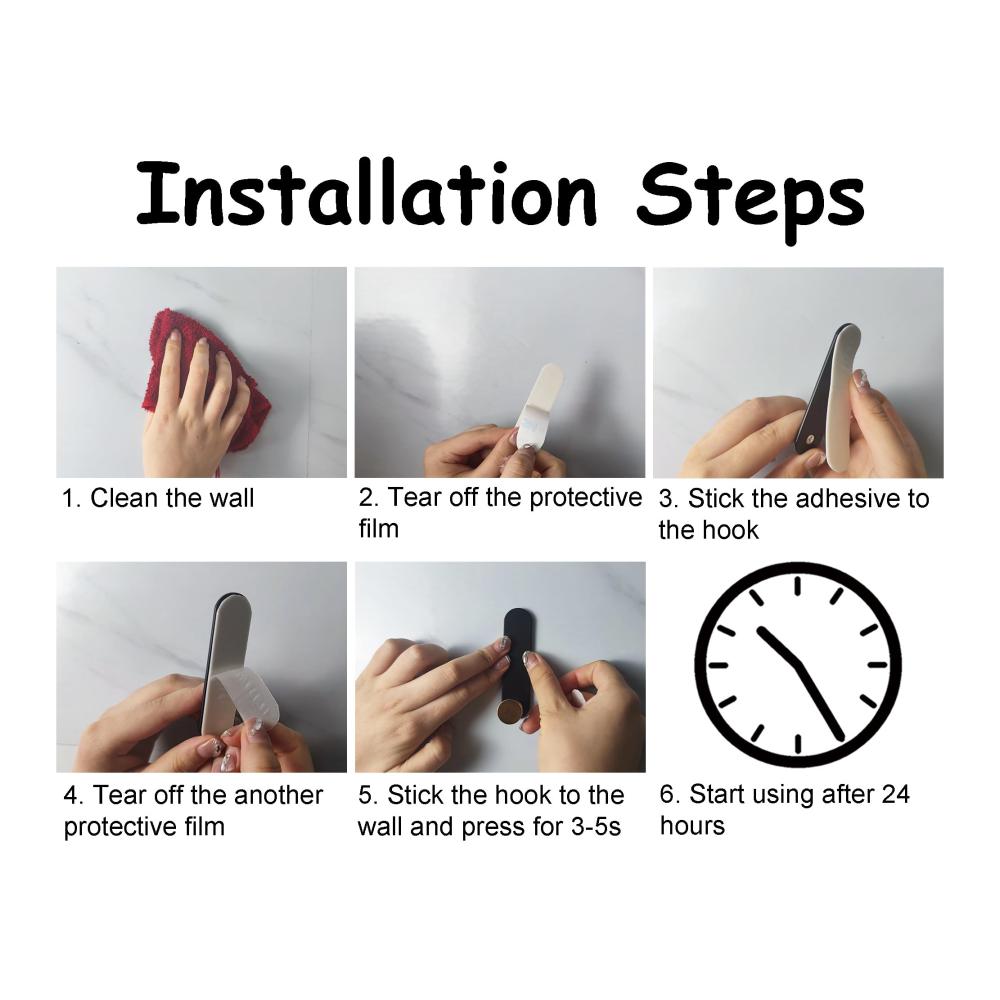 Installation Steps

1. Clean the wall

2. Tear off the protective film

3. Stick the adhesive to the hook

4. Tear off the another protective film

5. Stick the hook to the wall and press for 3-5s

6. Start using after 24 hours