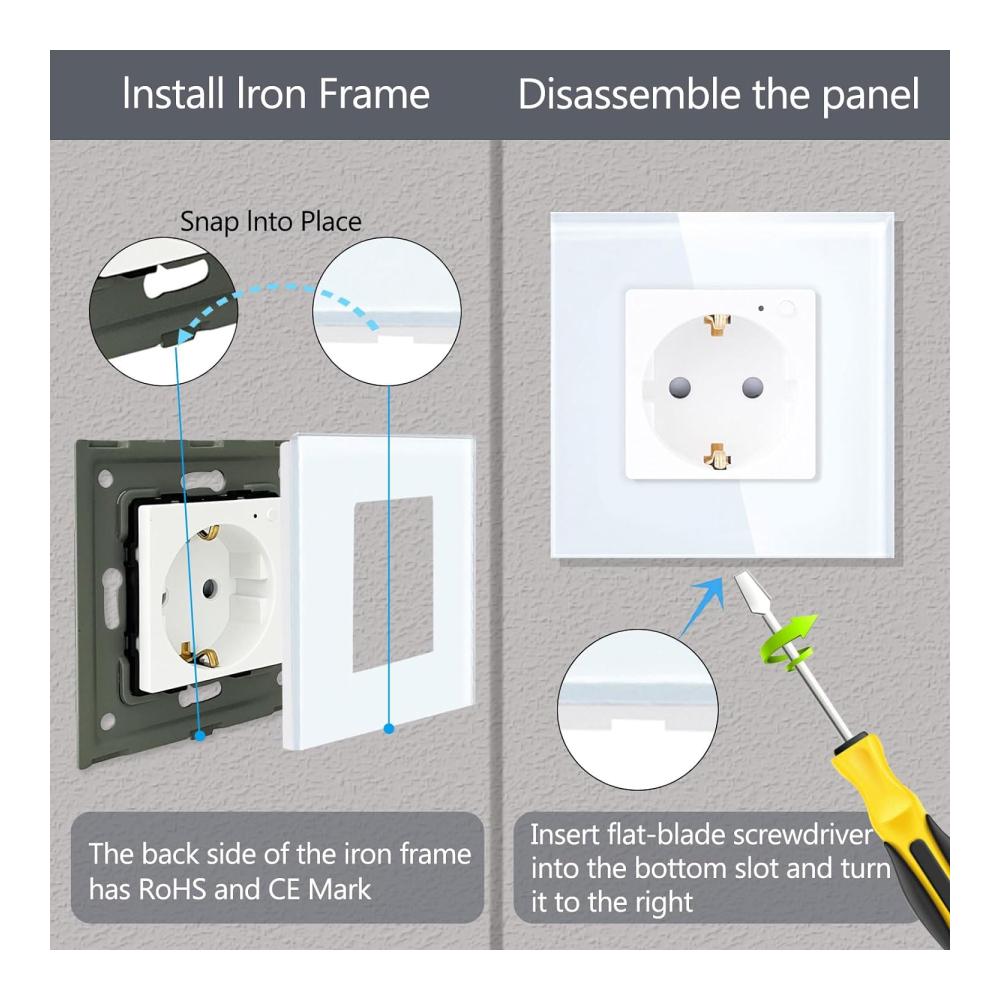 Install Iron Frame

Snap Into Place

The back side of the iron frame has RoHS and CE Mark

Disassemble the panel

Insert flat-blade screwdriver into the bottom slot and turn it to the right