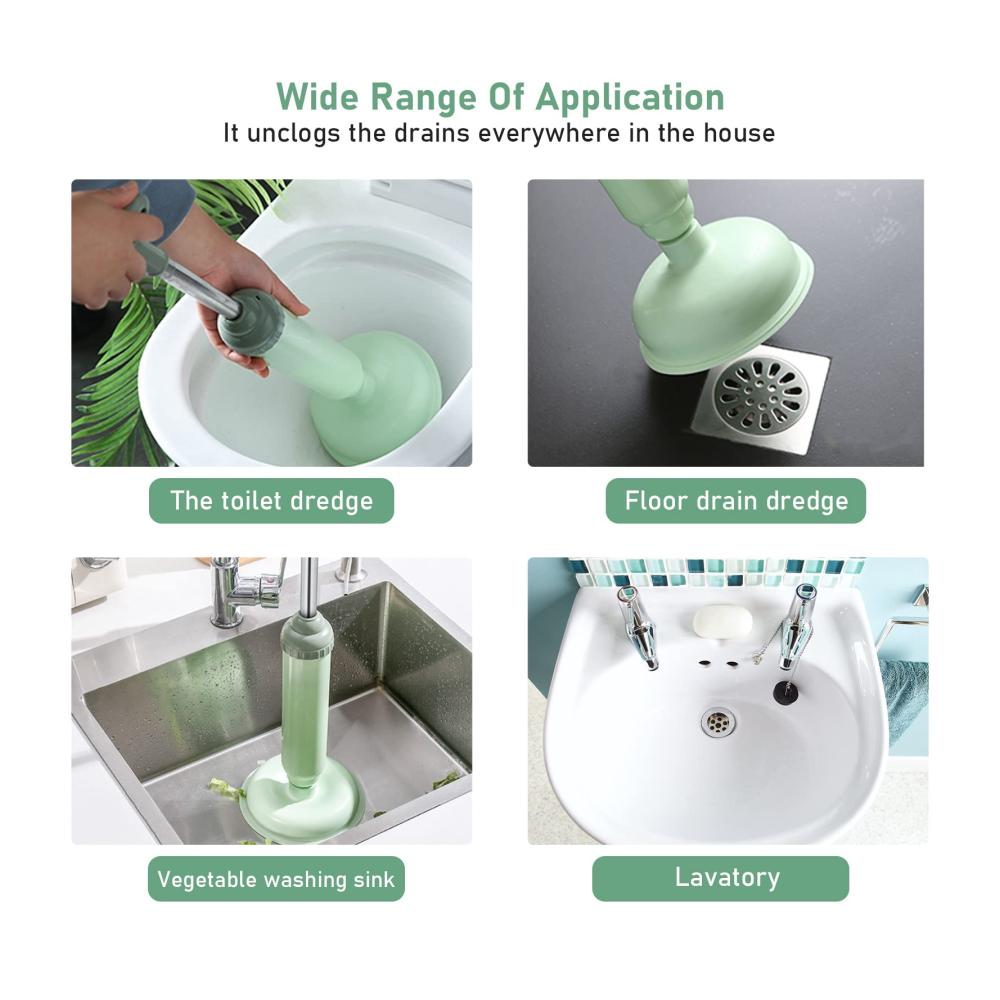 Wide Range Of Application
It unclogs the drains everywhere in the house

The toilet dredge

Floor drain dredge

Vegetable washing sink

Lavatory