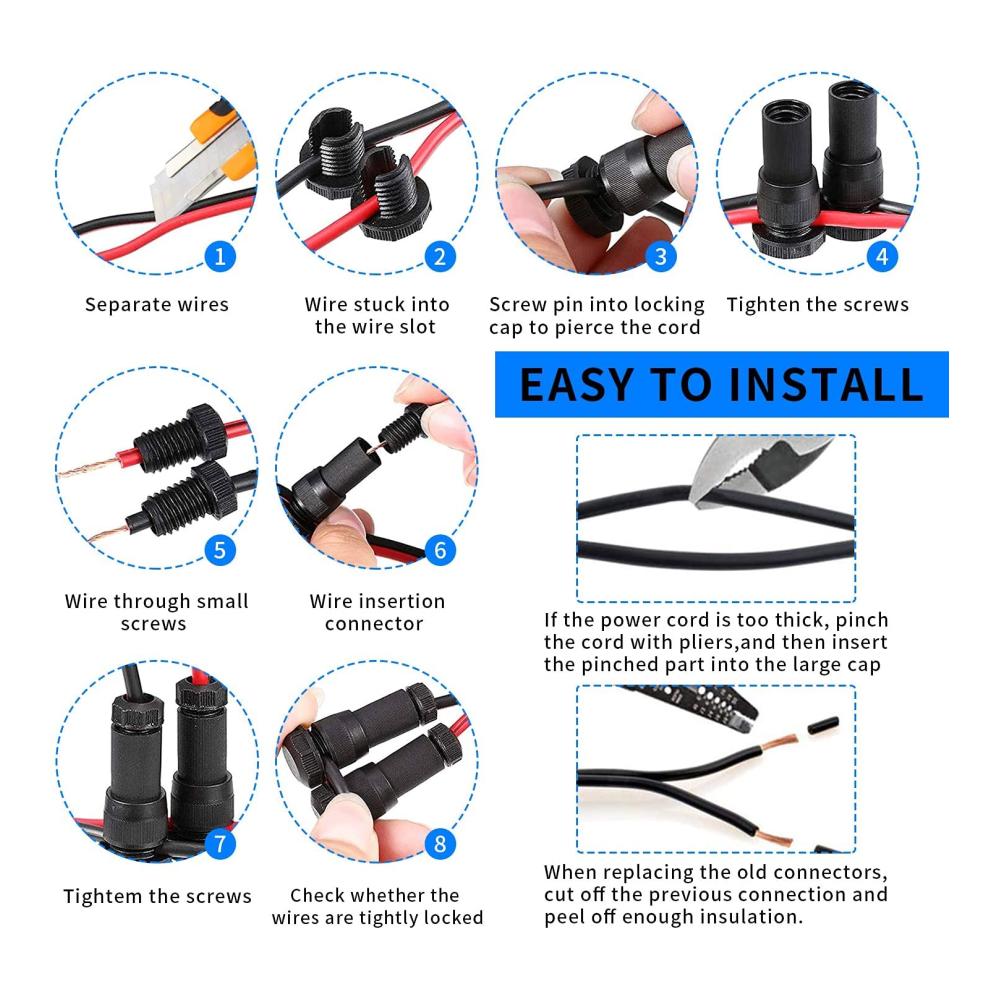 1
Separate wires

2
Wire stuck into the wire slot

3
Screw pin into locking cap to pierce the cord

4
Tighten the screws

EASY TO INSTALL

5
Wire through small screws

6
Wire insertion connector

If the power cord is too thick, pinch the cord with pliers,and then insert the pinched part into the large cap

7
Tightem the screws

8
Check whether the wires are tightly locked

When replacing the old connectors, cut off the previous connection and peel off enough insulation.