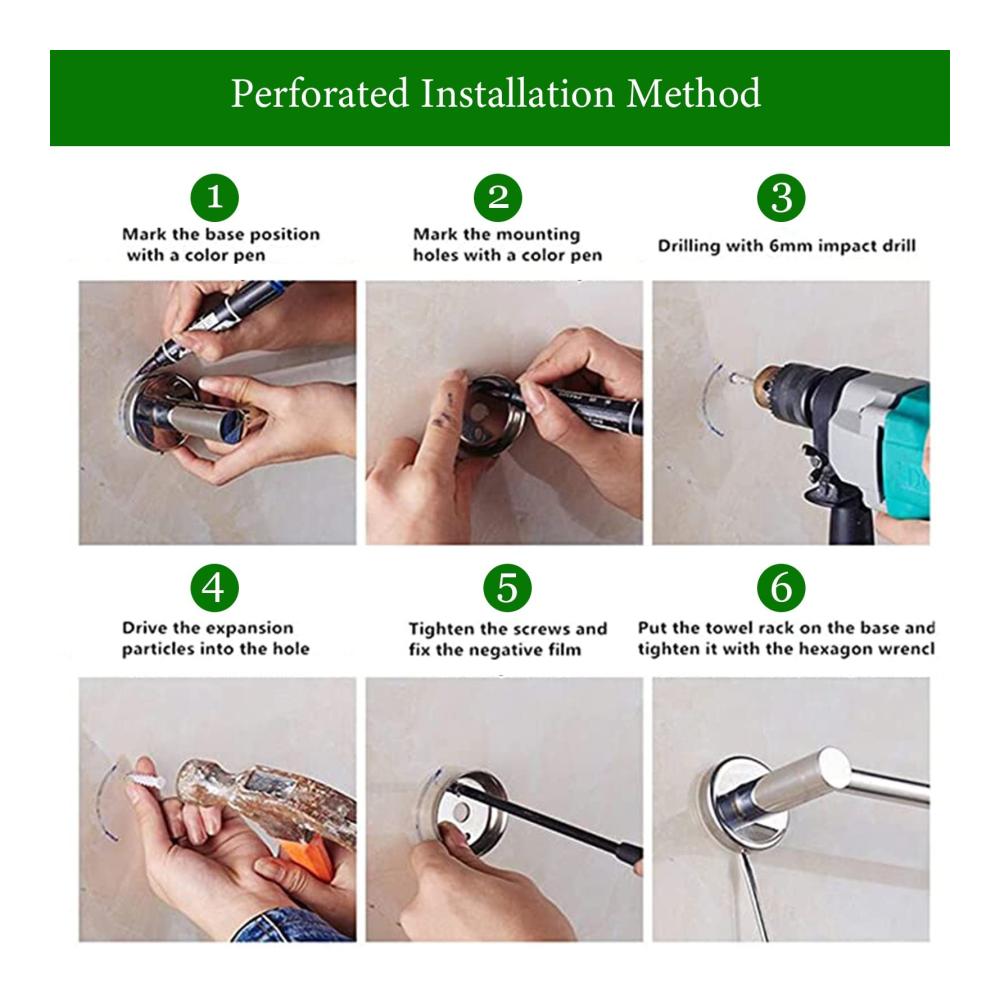 Perforated Installation Method

1
Mark the base position with a color pen

2
Mark the mounting holes with a color pen

3
Drilling with 6mm impact drill

4
Drive the expansion particles into the hole

5
Tighten the screws and fix the negative film

6
Put the towel rack on the base and tighten it with the hexagon wrencl