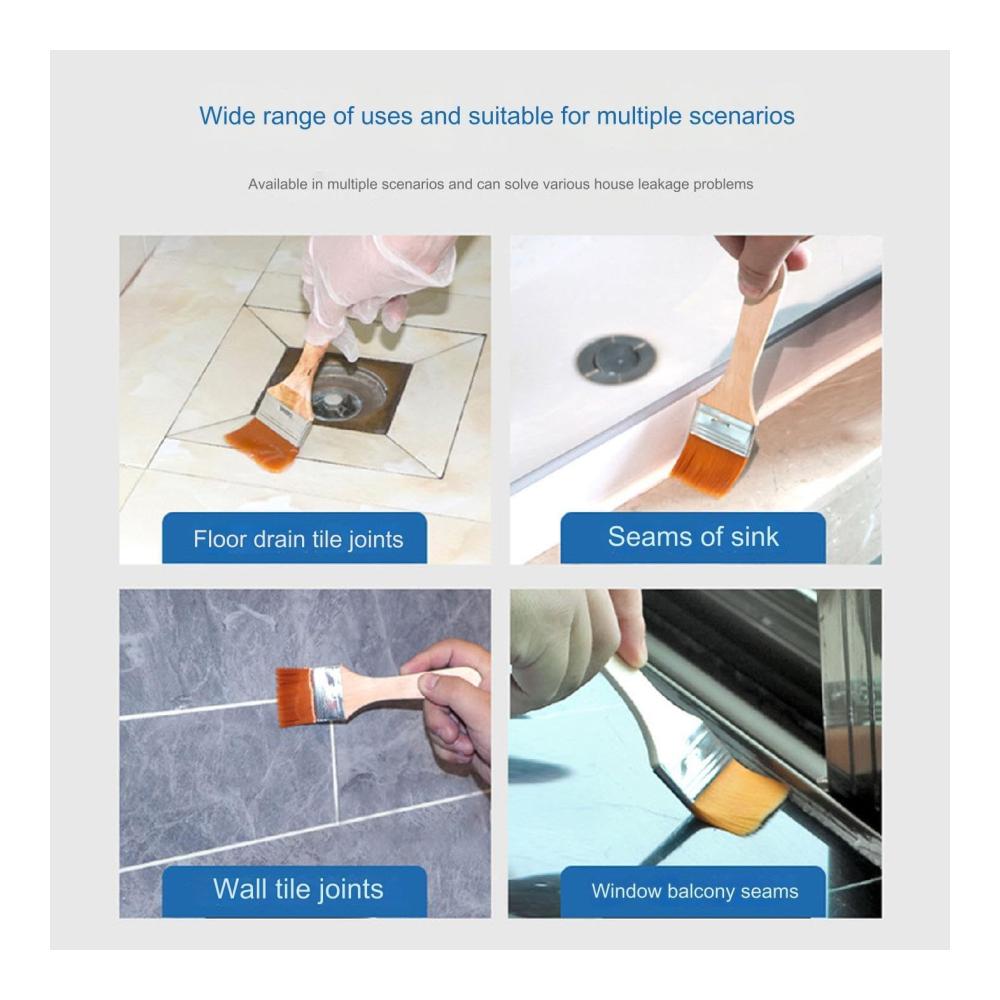 Wide range of uses and suitable for multiple scenarios

Available in multiple scenarios and can solve various house leakage problems

Floor drain tile joints

Seams of sink

Wall tile joints

Window balcony seams