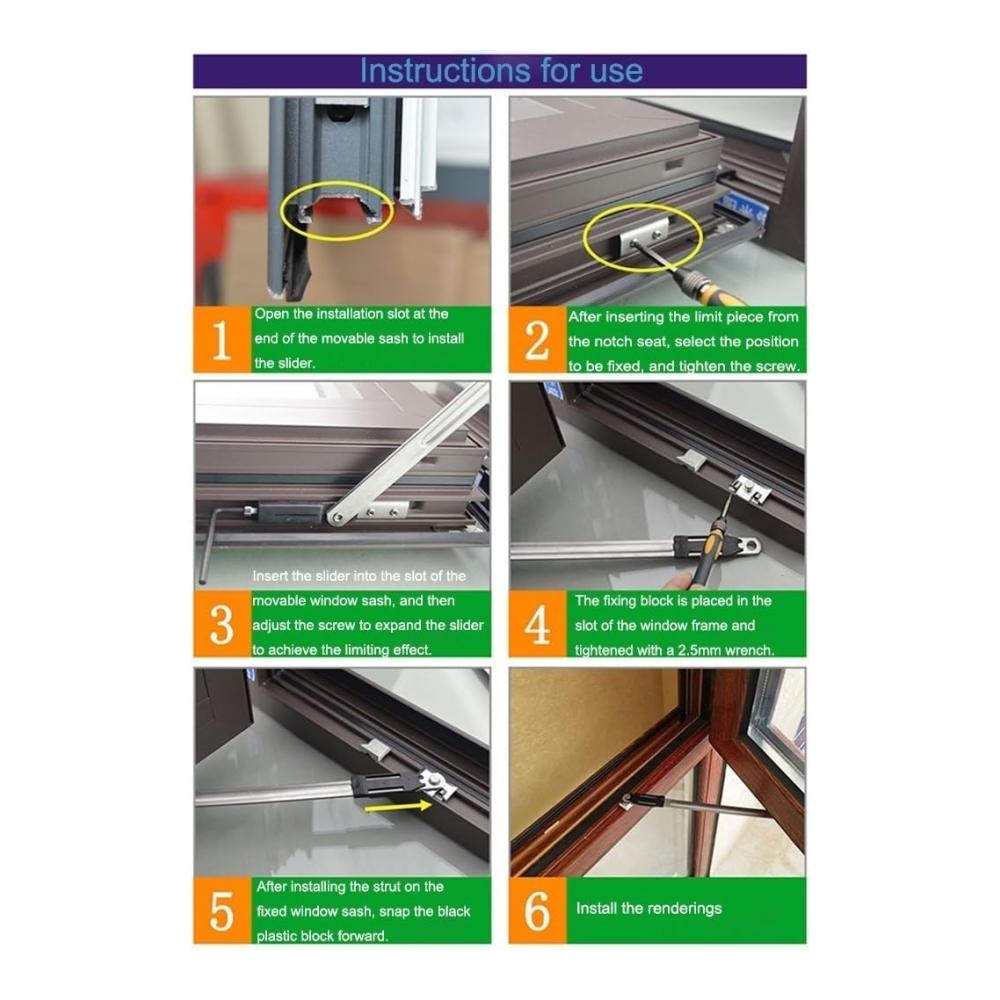 Instructions for use

1 Open the installation slot at the end of the movable sash to install the slider.

2 After inserting the limit piece from the notch seat, select the position to be fixed, and tighten the screw.

3 Insert the slider into the slot of the movable window sash, and then adjust the screw to expand the slider to achieve the limiting effect.

4 The fixing block is placed in the slot of the window frame and tightened with a 2.5mm wrench.

5 After installing the strut on the fixed window sash, snap the black plastic block forward.

6 Install the renderings