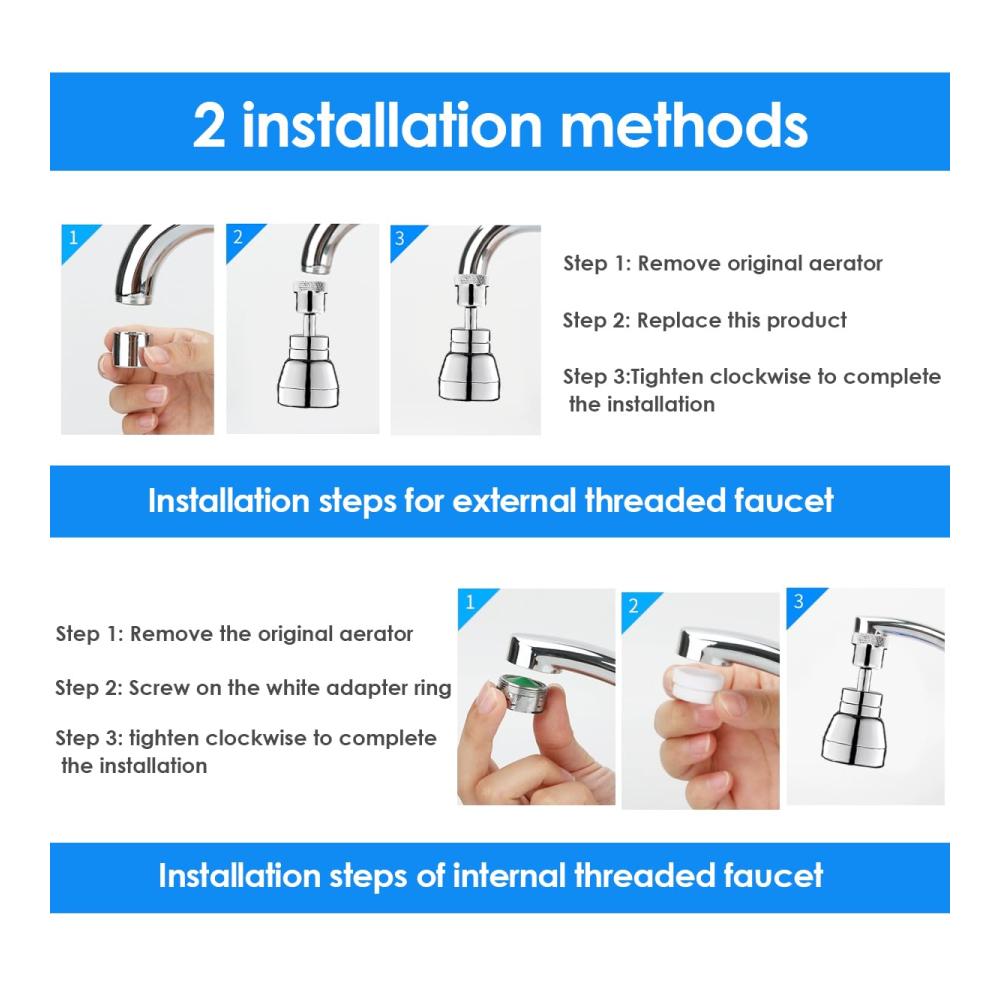 2 installation methods

1

2

3

Step 1: Remove original aerator

Step 2: Replace this product

Step 3:Tighten clockwise to complete the installation

Installation steps for external threaded faucet

Step 1: Remove the original aerator

Step 2: Screw on the white adapter ring

Step 3: tighten clockwise to complete the installation

1

2

3

Installation steps of internal threaded faucet