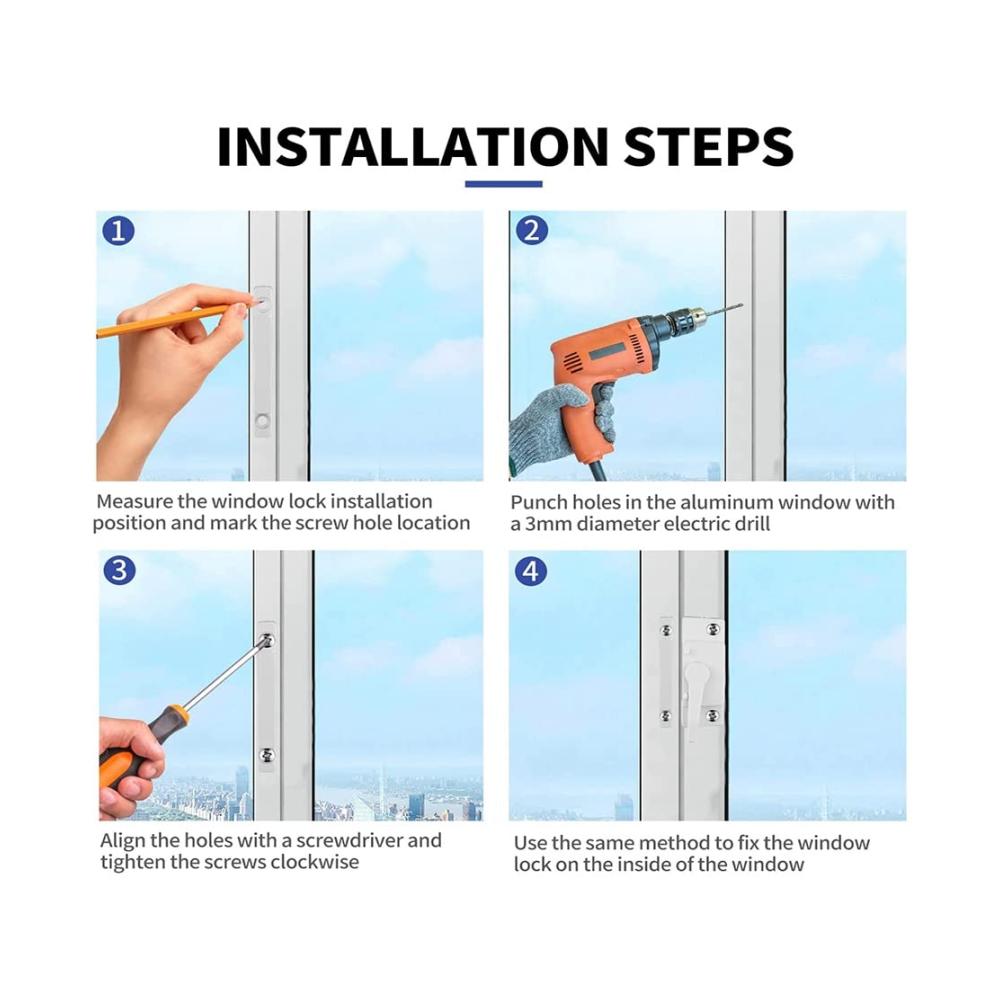 INSTALLATION STEPS

1

Measure the window lock installation position and mark the screw hole location

2

Punch holes in the aluminum window with a 3mm diameter electric drill

3

Align the holes with a screwdriver and tighten the screws clockwise

4

Use the same method to fix the window lock on the inside of the window