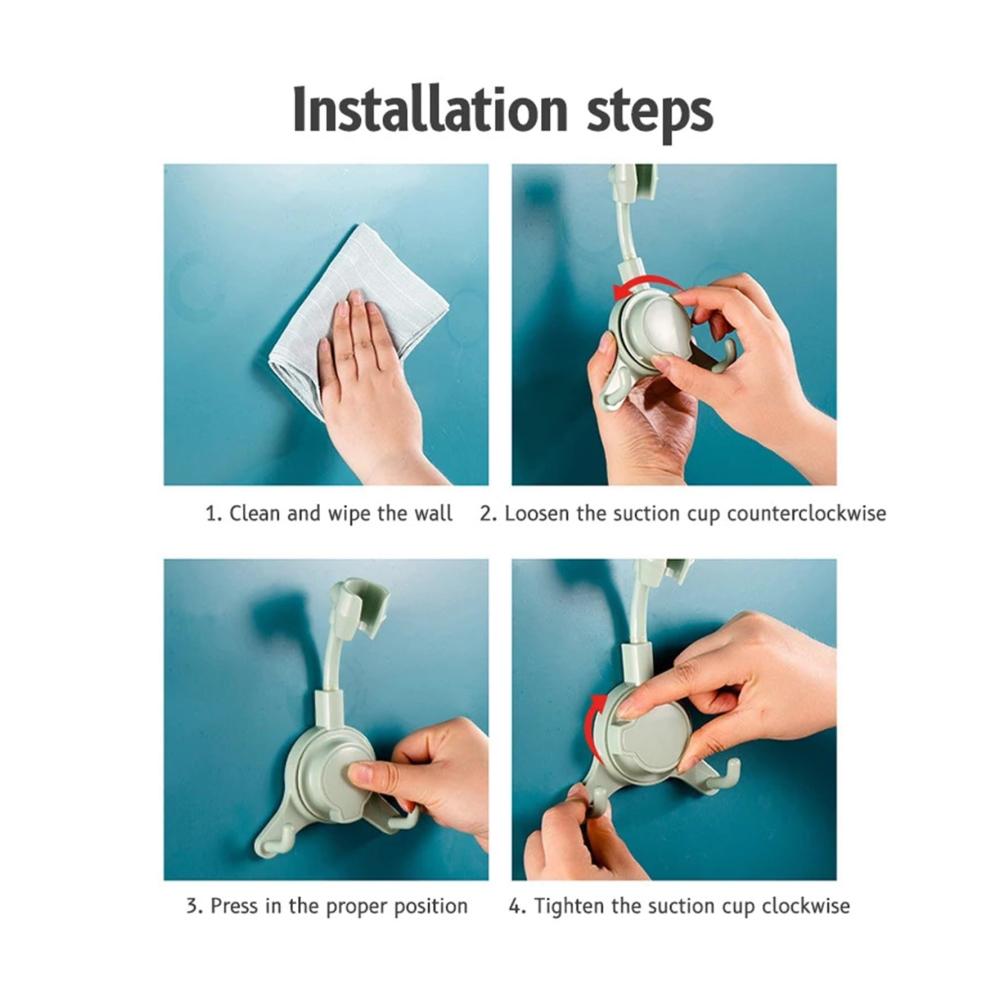 Installation steps

1. Clean and wipe the wall

2. Loosen the suction cup counterclockwise

3. Press in the proper position

4. Tighten the suction cup clockwise