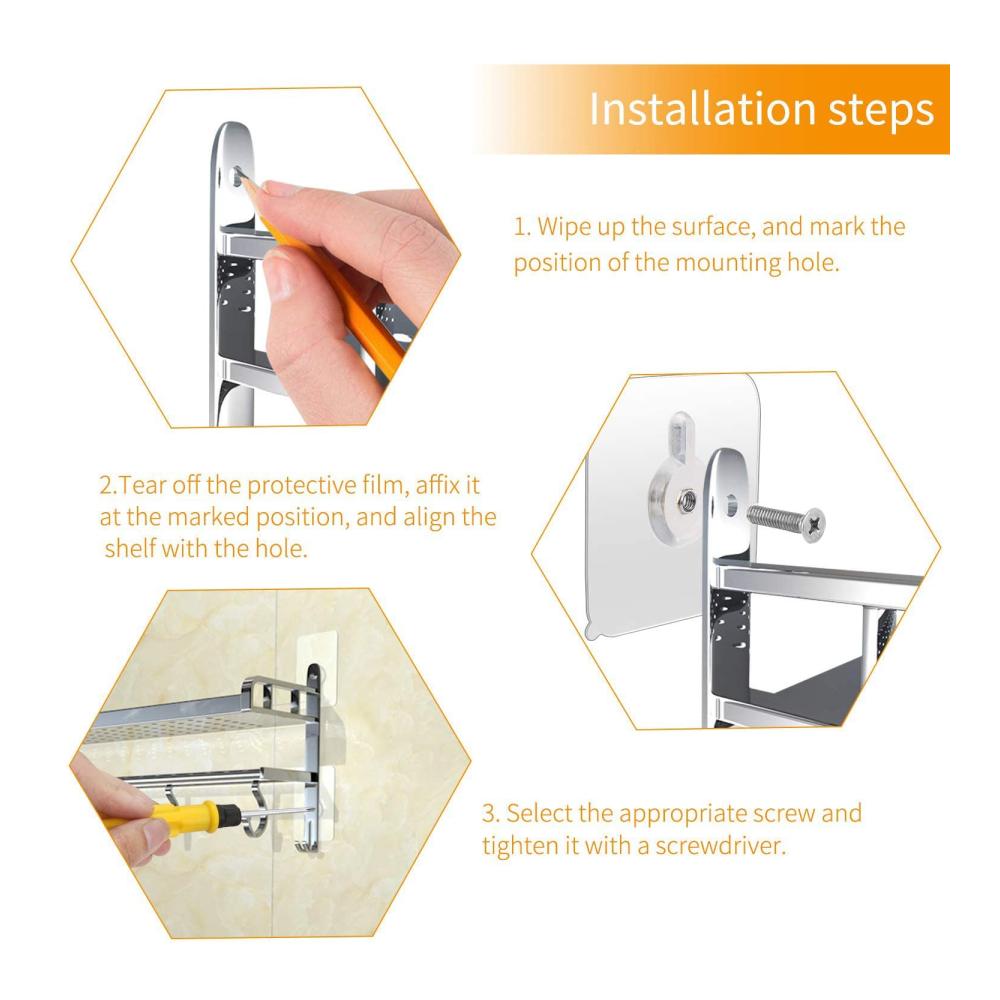 Installation steps

1. Wipe up the surface, and mark the position of the mounting hole.

2.Tear off the protective film, affix it at the marked position, and align the shelf with the hole.

3. Select the appropriate screw and tighten it with a screwdriver.