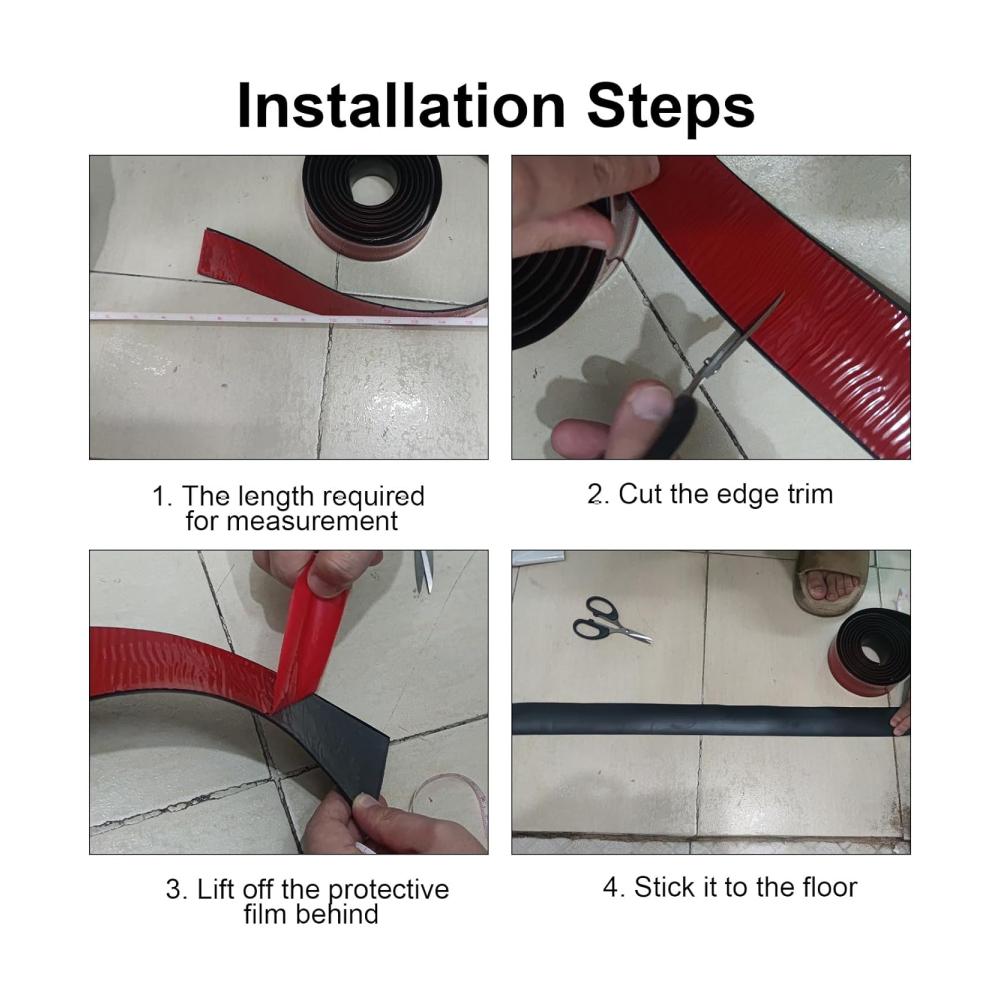 Installation Steps

1. The length required for measurement

2. Cut the edge trim

3. Lift off the protective film behind

4. Stick it to the floor