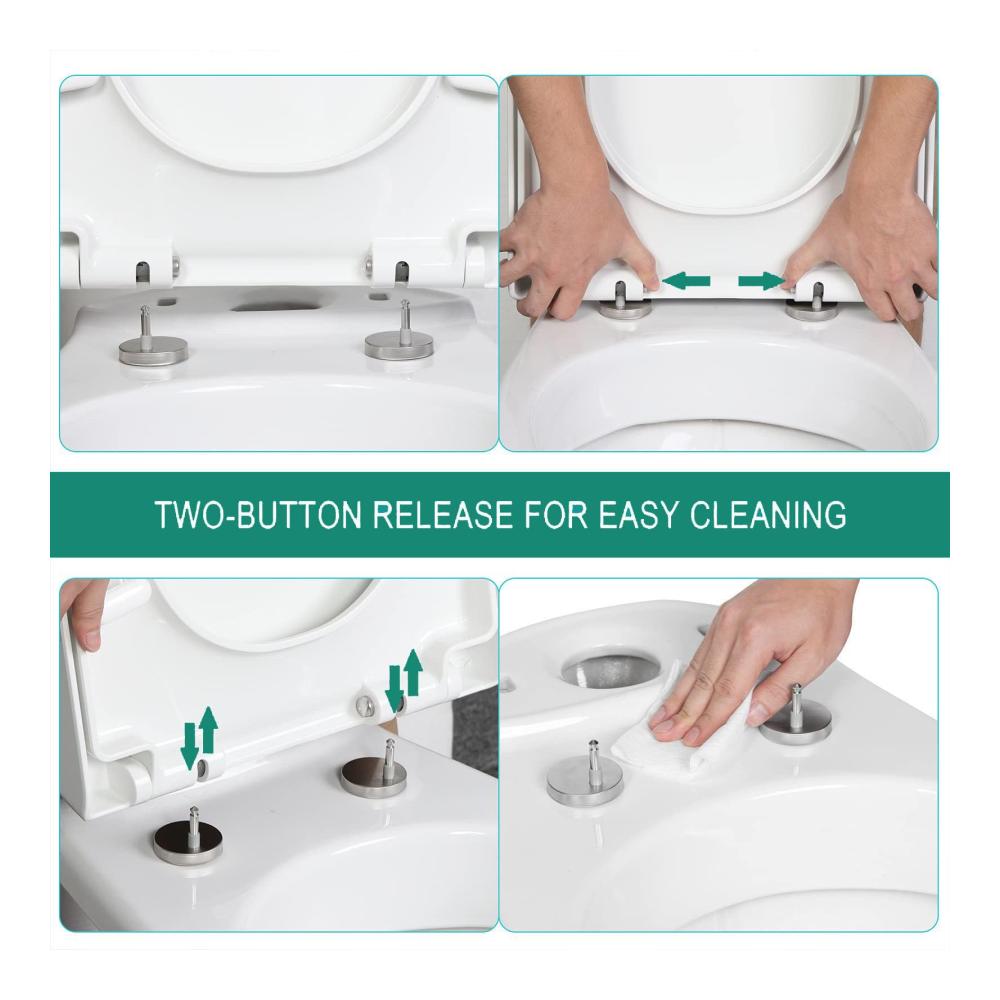 TWO-BUTTON RELEASE FOR EASY CLEANING