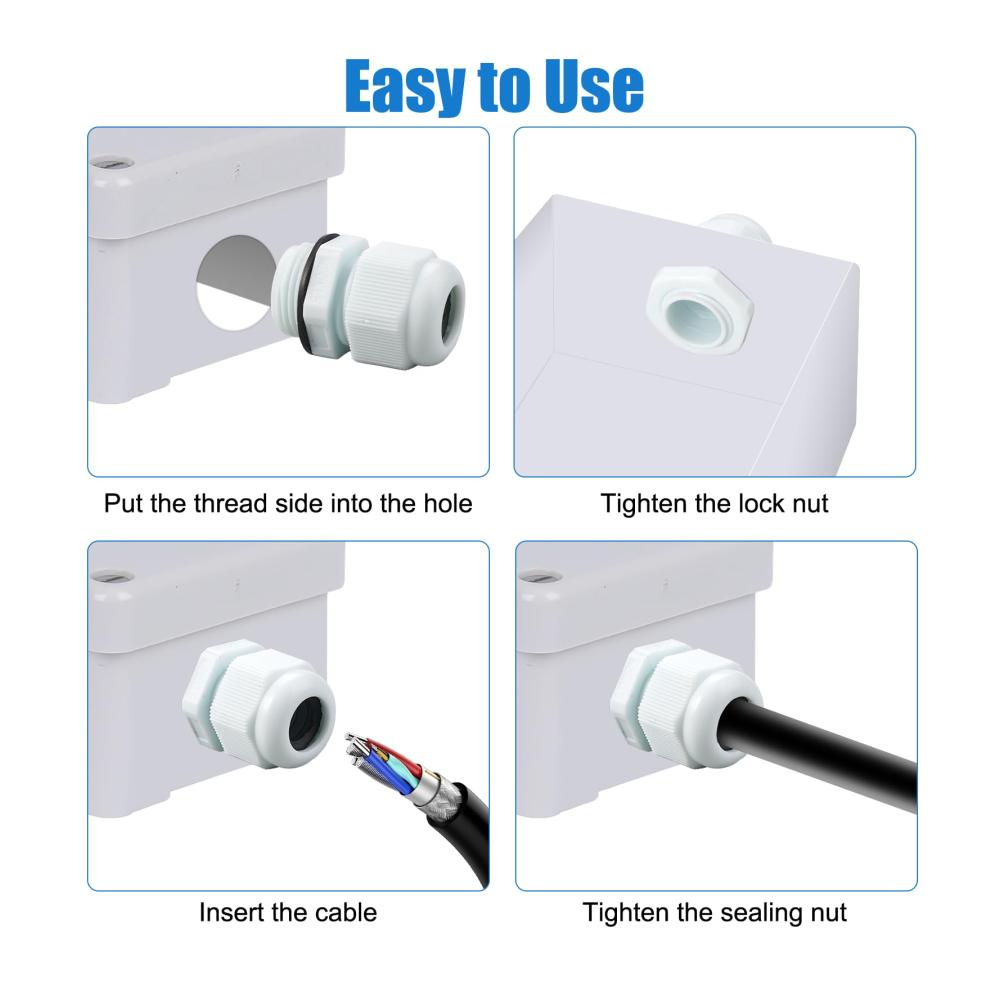 Easy to Use

Put the thread side into the hole

Tighten the lock nut

Insert the cable

Tighten the sealing nut