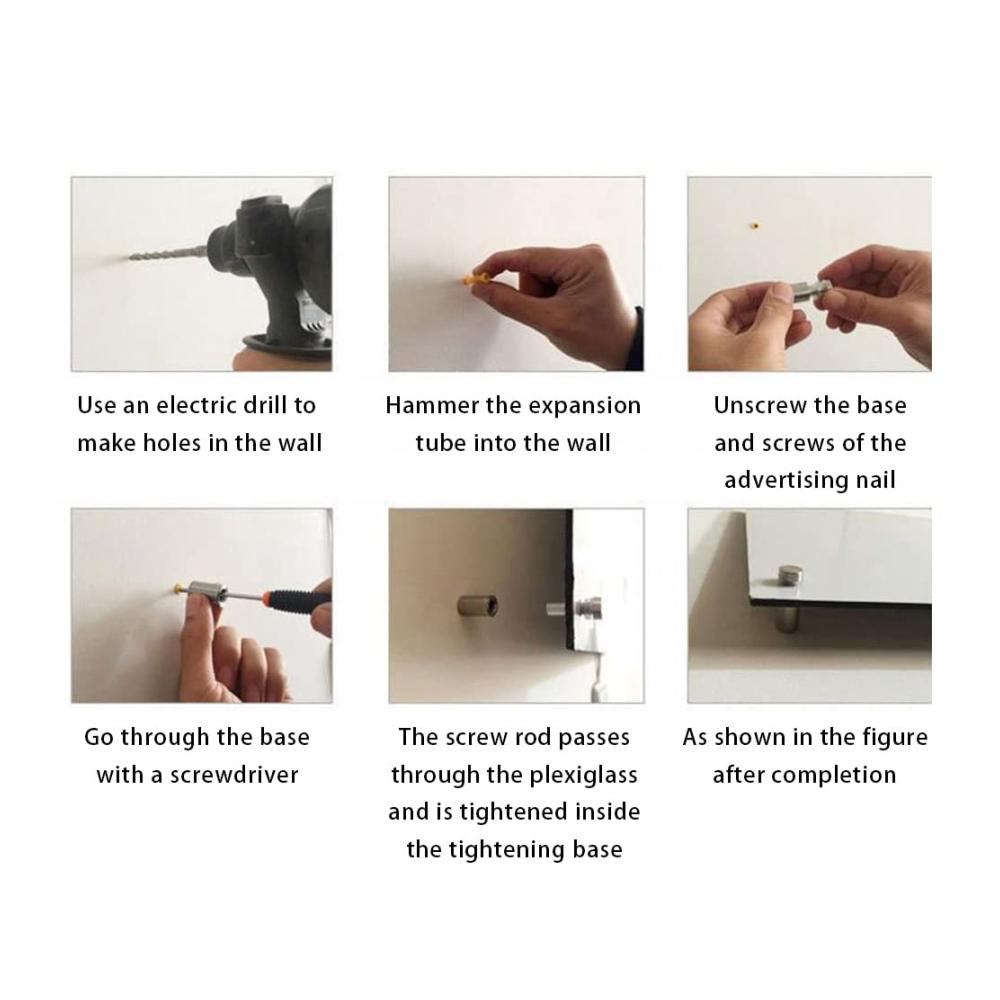 Use an electric drill to make holes in the wall

Hammer the expansion tube into the wall

Unscrew the base and screws of the advertising nail

Go through the base with a screwdriver

The screw rod passes through the plexiglass and is tightened inside the tightening base

As shown in the figure after completion