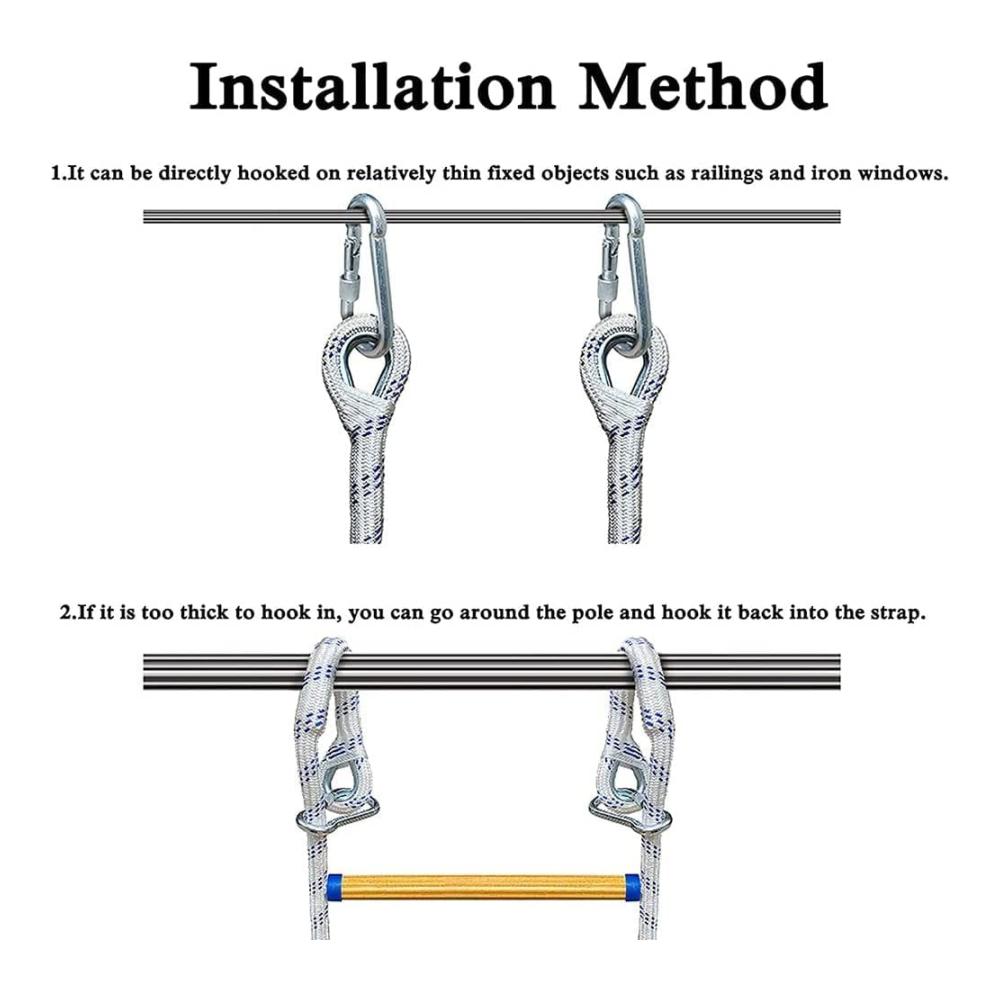 Installation Method

1.It can be directly hooked on relatively thin fixed objects such as railings and iron windows.

2.If it is too thick to hook in, you can go around the pole and hook it back into the strap.