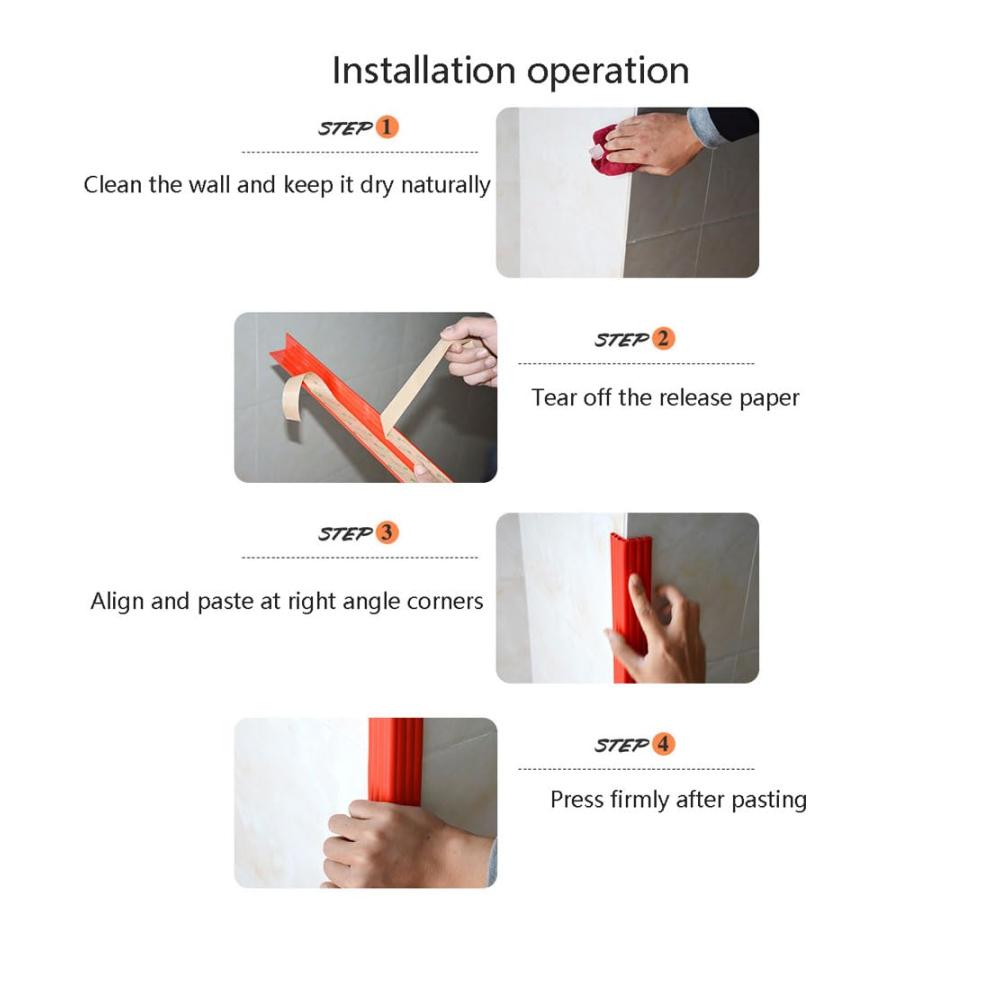 Installation operation

STEP 1

Clean the wall and keep it dry naturally

STEP 2

Tear off the release paper

STEP 3

Align and paste at right angle corners

STEP 4

Press firmly after pasting