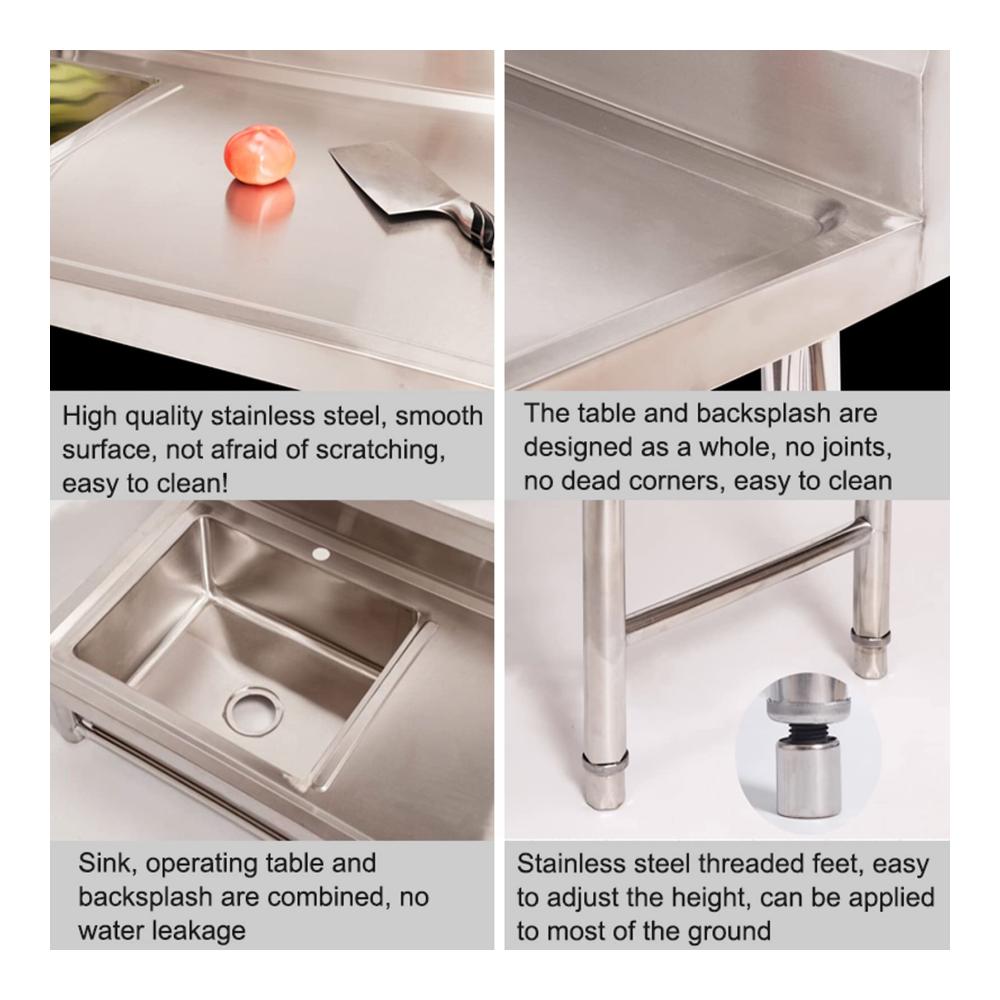 High quality stainless steel, smooth surface, not afraid of scratching, easy to clean!

The table and backsplash are designed as a whole, no joints, no dead corners, easy to clean

Sink, operating table and backsplash are combined, no water leakage

Stainless steel threaded feet, easy to adjust the height, can be applied to most of the ground